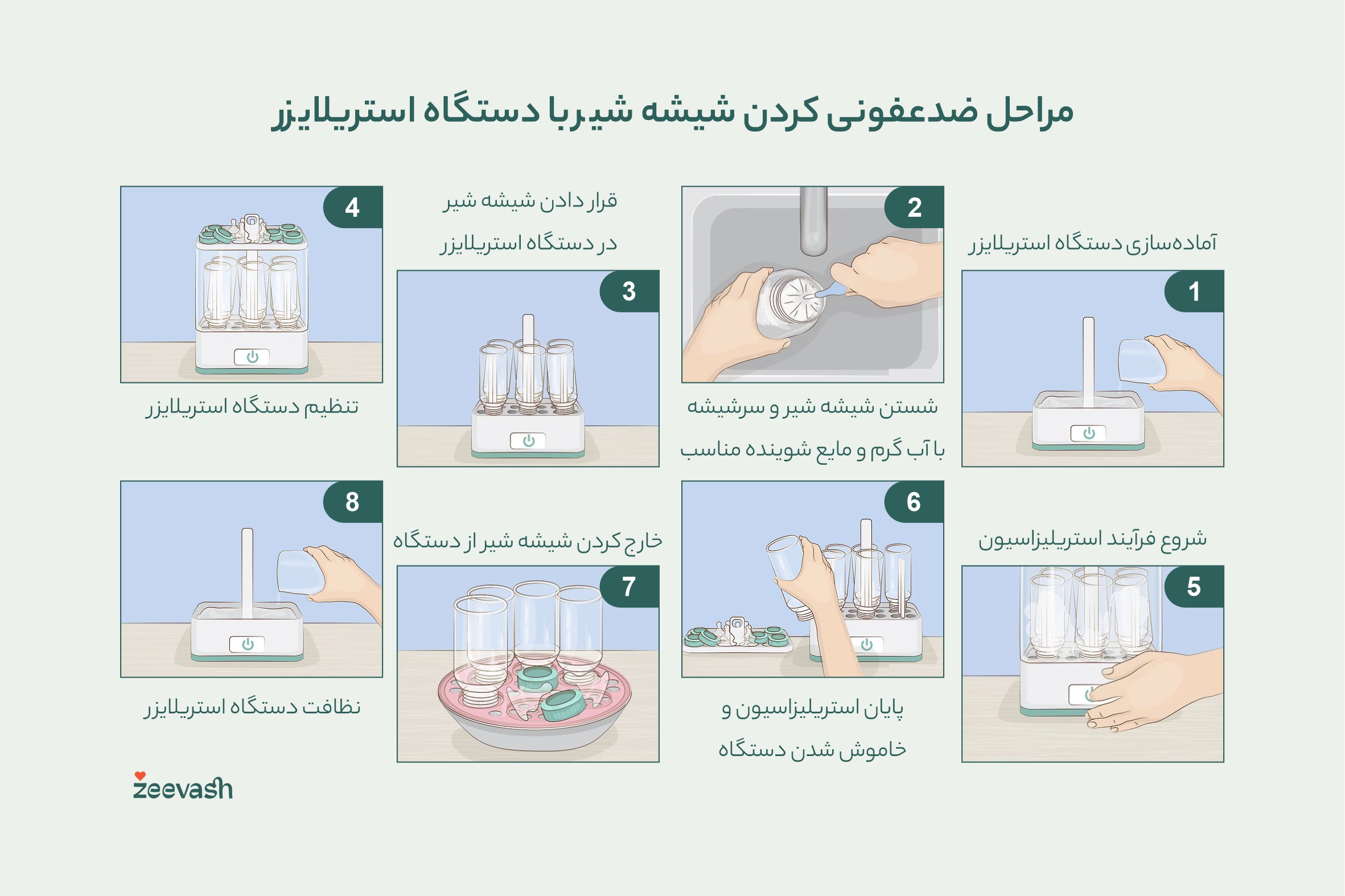 مراحل ضدعفونی کردن شیشه شیر با دستگاه استریلایزر

آماده‌سازی دستگاه استریلایزر

1

2

شستن شیشه شیر و سرشیشه با آب گرم و مایع شوینده مناسب

قرار دادن شیشه شیر در دستگاه استریلایزر

3

4

تنظیم دستگاه استریلایزر

شروع فرآیند استریلیزاسیون

5

6

پایان استریلیزاسیون و خاموش شدن دستگاه

خارج کردن شیشه شیر از دستگاه

7

8

نظافت دستگاه استریلایزر

zeevash